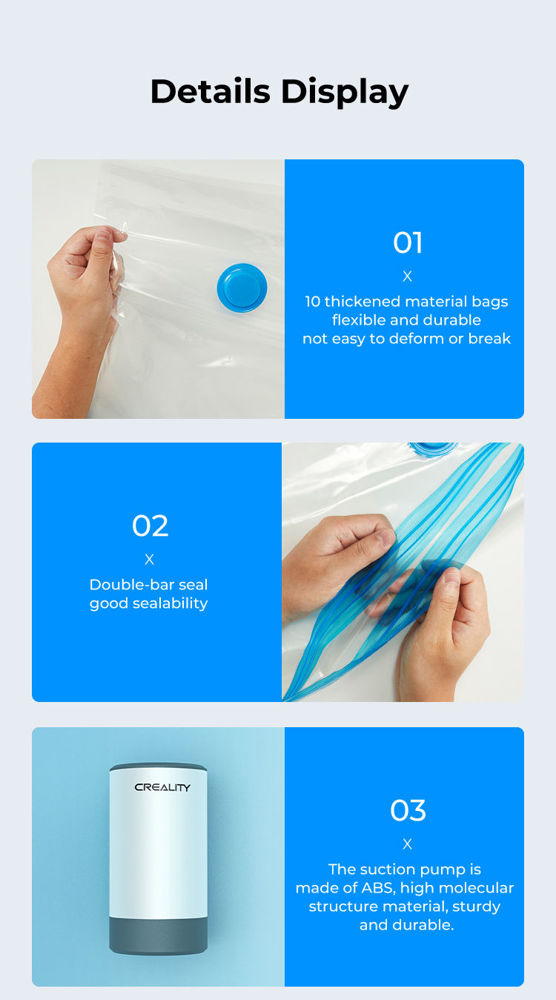 Details Display

01
X
10 thickened material bags
flexible and durable
not easy to deform or break

02
X
Double-bar seal
good sealability

CREALITY

03
X
The suction pump is made of ABS, high molecular structure material, sturdy and durable.